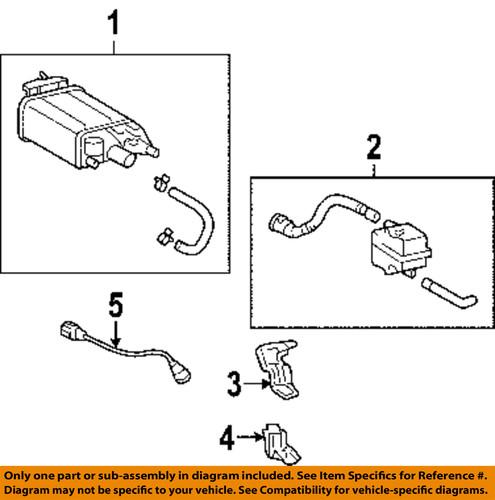 1

2

5

3

4

Only one part or sub-assembly in diagram included. See Item Specifics for Reference #. Diagram may not be specific to your vehicle. See Compatibility for vehicle-specific diagrams.