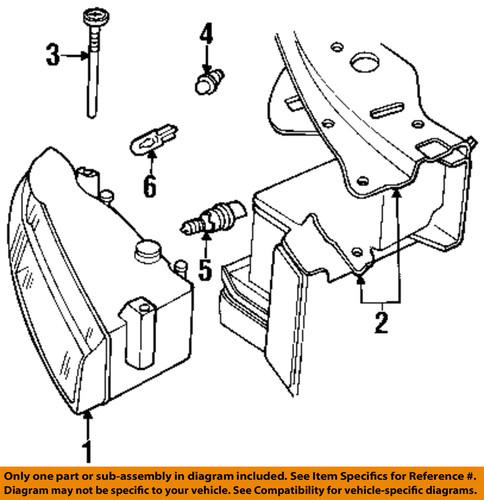 3
4
6
5
2
1

Only one part or sub-assembly in diagram included. See Item Specifics for Reference #. Diagram may not be specific to your vehicle. See Compatibility for vehicle-specific diagrams.