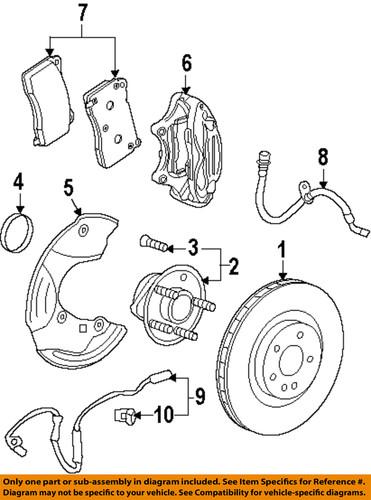 7

6

8

4

5

3

2

1

9

10

Only one part or sub-assembly in diagram included. See Item Specifics for Reference #. Diagram may not be specific to your vehicle. See Compatibility for vehicle-specific diagrams.