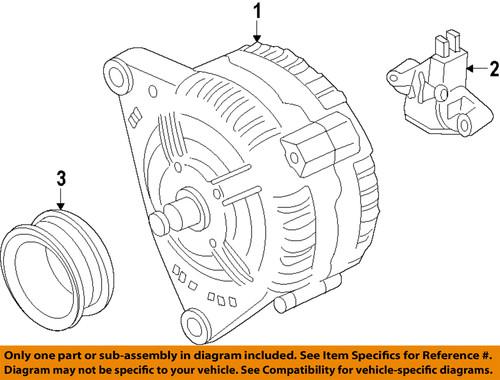 1
2
3

Only one part or sub-assembly in diagram included. See Item Specifics for Reference #.
Diagram may not be specific to your vehicle. See Compatibility for vehicle-specific diagrams.