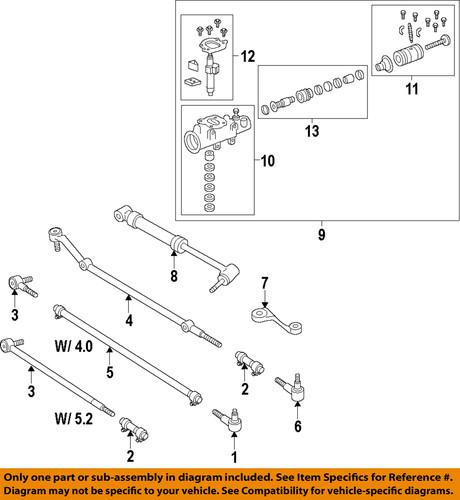 12

11

13

10

9

8

7

3

4

W/ 4.0

5

3

2

6

W/ 5.2

2

1

Only one part or sub-assembly in diagram included. See Item Specifics for Reference #. Diagram may not be specific to your vehicle. See Compatibility for vehicle-specific diagrams.