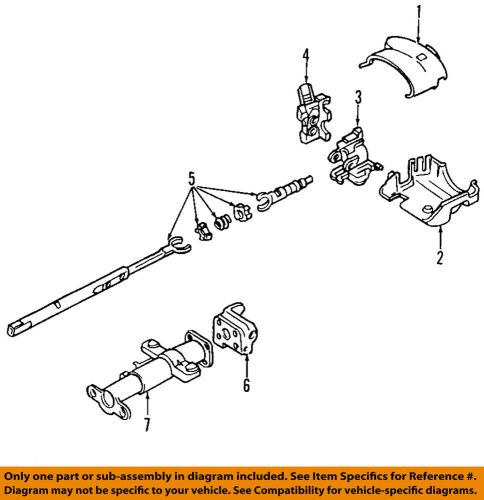 1
4
3
5
2
6
7

Only one part or sub-assembly in diagram included. See Item Specifics for Reference #.
Diagram may not be specific to your vehicle. See Compatibility for vehicle-specific diagrams.