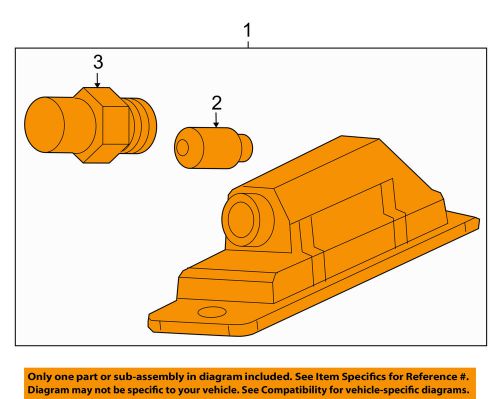 1

3

2

Only one part or sub-assembly in diagram included. See Item Specifics for Reference #. Diagram may not be specific to your vehicle. See Compatibility for vehicle-specific diagrams.