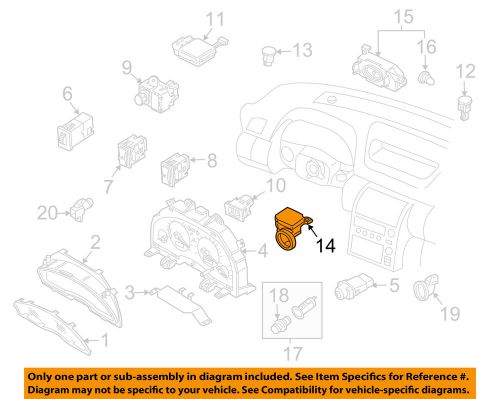 11
15
13
16
9
12
6
8
7
10
20
14
2
4
3
5
18
19
1
17

Only one part or sub-assembly in diagram included. See Item Specifics for Reference #.
Diagram may not be specific to your vehicle. See Compatibility for vehicle-specific diagrams.