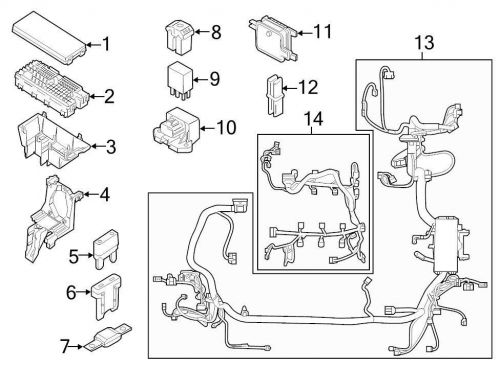 1
2
3
4
5
6
7
8
9
10
11
12
13
14