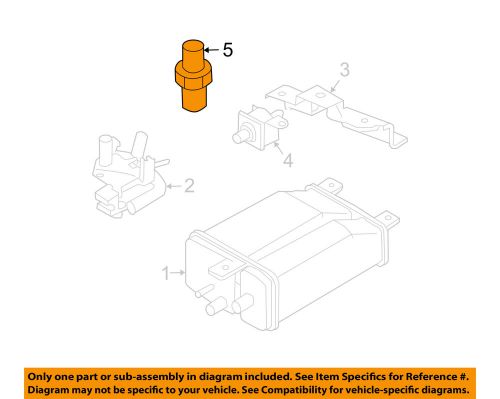 5
3
4
2
1

Only one part or sub-assembly in diagram included. See Item Specifics for Reference #. Diagram may not be specific to your vehicle. See Compatibility for vehicle-specific diagrams.