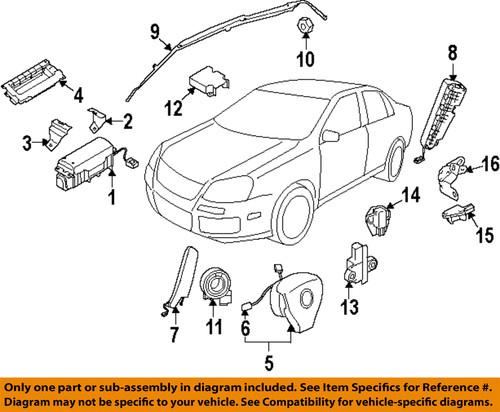 9
10
8
4
12
2
3
16
1
14
15
13
7
11
6
5

Only one part or sub-assembly in diagram included. See Item Specifics for Reference #.
Diagram may not be specific to your vehicle. See Compatibility for vehicle-specific diagrams.