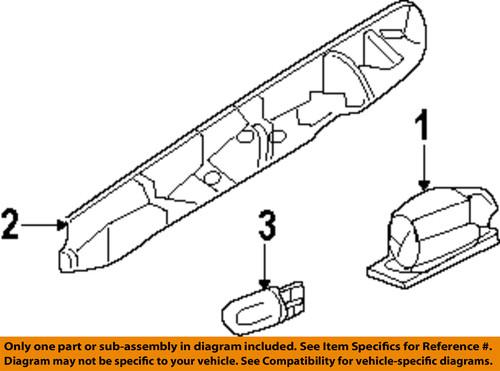 1

2

3

Only one part or sub-assembly in diagram included. See Item Specifics for Reference #. Diagram may not be specific to your vehicle. See Compatibility for vehicle-specific diagrams.