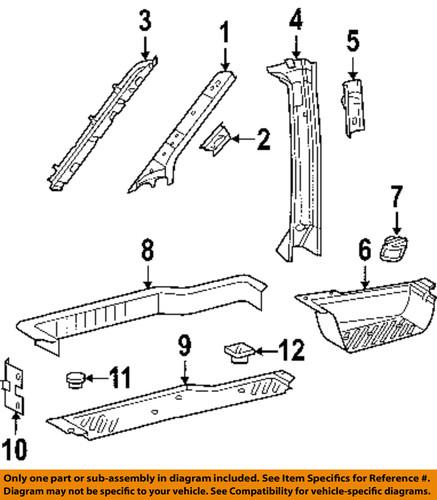 3
1
4
5
2
7
8
6
9
12
11
10

Only one part or sub-assembly in diagram included. See Item Specifics for Reference #.
Diagram may not be specific to your vehicle. See Compatibility for vehicle-specific diagrams.