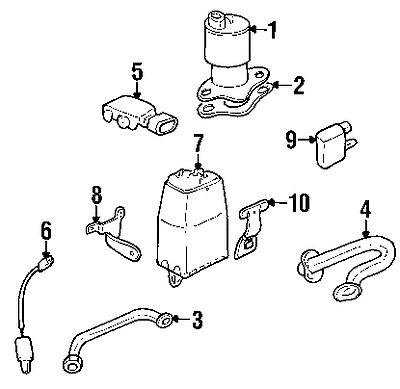 1
5
2
9
7
8
10
4
6
3