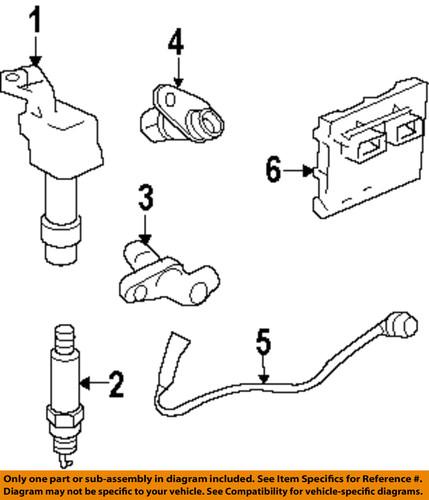 1

4

6

3

2

5

Only one part or sub-assembly in diagram included. See Item Specifics for Reference #. Diagram may not be specific to your vehicle. See Compatibility for vehicle-specific diagrams.