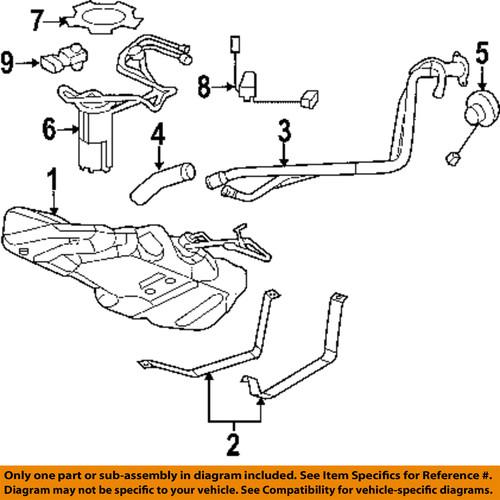 7
9
8
5
6
4
3
1
2

Only one part or sub-assembly in diagram included. See Item Specifics for Reference #.
Diagram may not be specific to your vehicle. See Compatibility for vehicle-specific diagrams.