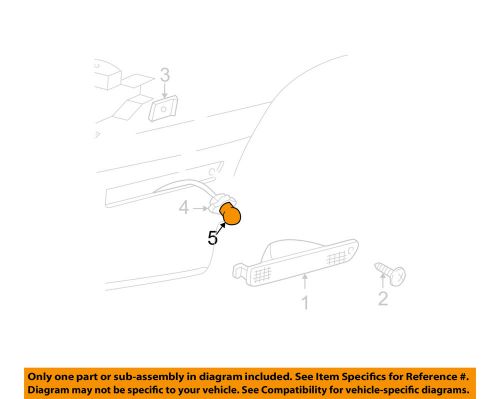 3

4

5

1

2

Only one part or sub-assembly in diagram included. See Item Specifics for Reference #. Diagram may not be specific to your vehicle. See Compatibility for vehicle-specific diagrams.