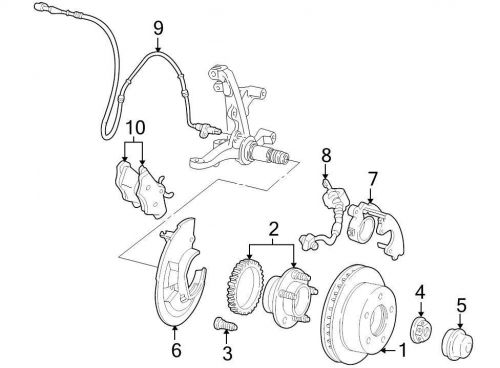 9
10
8
7
2
4
5
6
3
1