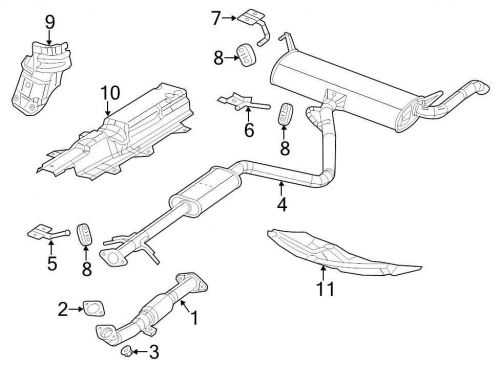 9
7
8
10
6
8
4
5
8
11
2
1
3