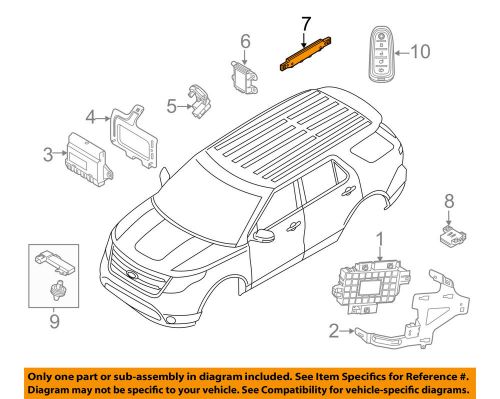 7
6
10
5
4
3
8
1
9
2

Only one part or sub-assembly in diagram included. See Item Specifics for Reference #. Diagram may not be specific to your vehicle. See Compatibility for vehicle-specific diagrams.