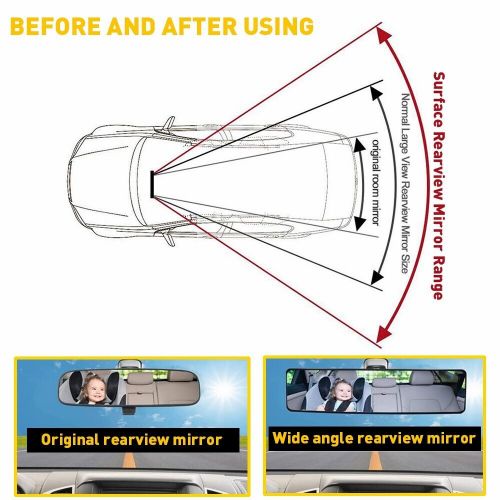 BEFORE AND AFTER USING

original room mirror

Normal Large View Rearview Mirror Size

Surface Rearview Mirror Range

Original rearview mirror

Wide angle rearview mirror