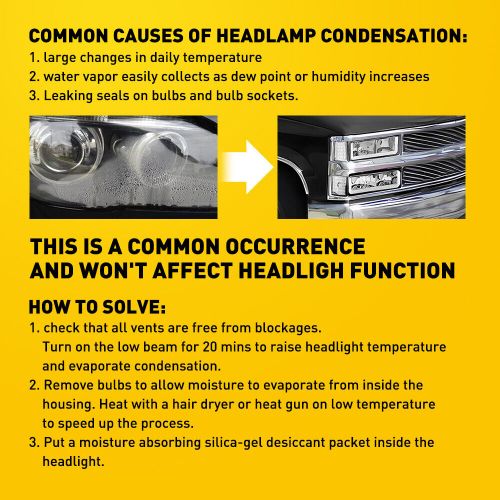 COMMON CAUSES OF HEADLAMP CONDENSATION:
1. large changes in daily temperature
2. water vapor easily collects as dew point or humidity increases
3. Leaking seals on bulbs and bulb sockets.

THIS IS A COMMON OCCURRENCE AND WON'T AFFECT HEADLIGH FUNCTION

HOW TO SOLVE:
1. check that all vents are free from blockages. Turn on the low beam for 20 mins to raise headlight temperature and evaporate condensation.
2. Remove bulbs to allow moisture to evaporate from inside the housing. Heat with a hair dryer or heat gun on low temperature to speed up the process.
3. Put a moisture absorbing silica-gel desiccant packet inside the headlight.