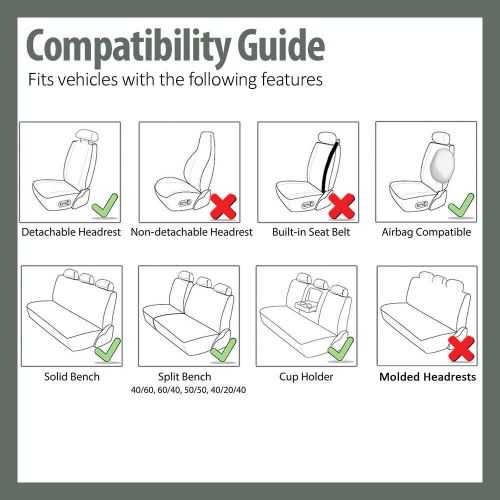 Compatibility Guide

Fits vehicles with the following features

Detachable Headrest

Non-detachable Headrest

Built-in Seat Belt

Airbag Compatible

Solid Bench

Split Bench
40/60, 60/40, 50/50, 40/20/40

Cup Holder

Molded Headrests