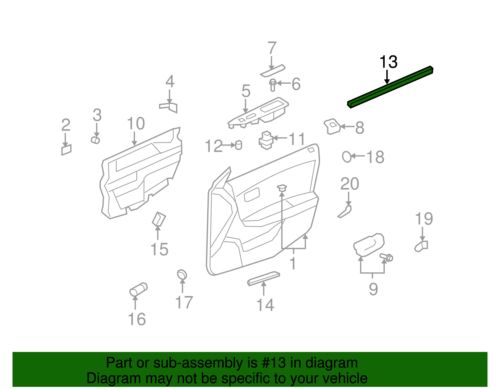 7
13
4
6
5
3
2
10
8
12
11
18
20
19
15
1
9
17
14
16

Part or sub-assembly is #13 in diagram
Diagram may not be specific to your vehicle