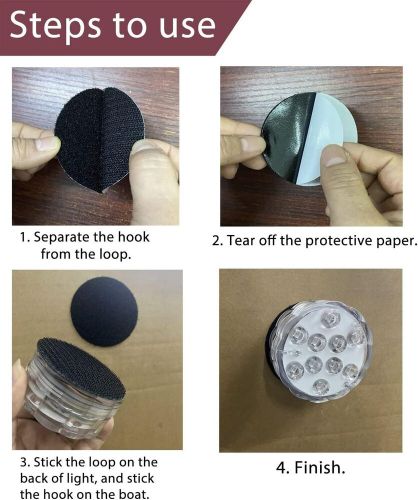 Steps to use

1. Separate the hook from the loop.

2. Tear off the protective paper.

3. Stick the loop on the back of light, and stick the hook on the boat.

4. Finish.