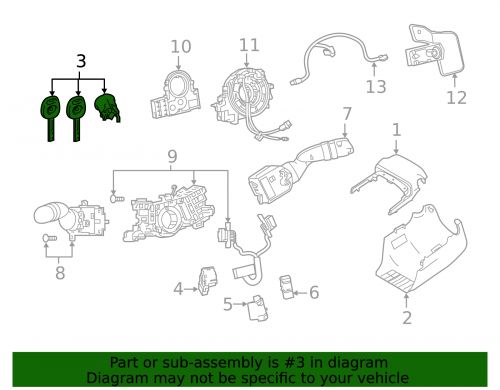 3
10
11
13
12
7
1
9
8
4
5
6
2

Part or sub-assembly is #3 in diagram
Diagram may not be specific to your vehicle