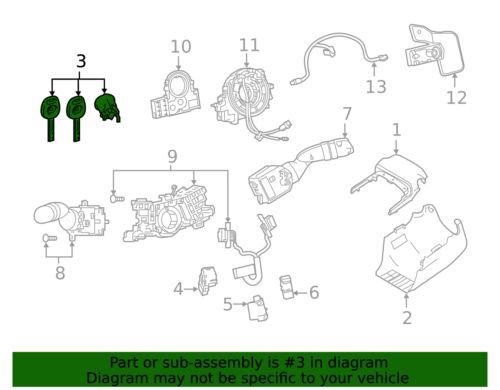 3
10
11
13
12
7
1
9
8
4
5
6
2

Part or sub-assembly is #3 in diagram
Diagram may not be specific to your vehicle