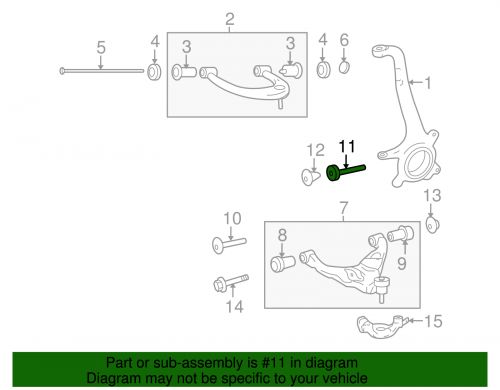 2
5
4
3
3
4
6
1
12
11
13
10
7
8
9
14
15

Part or sub-assembly is #11 in diagram
Diagram may not be specific to your vehicle