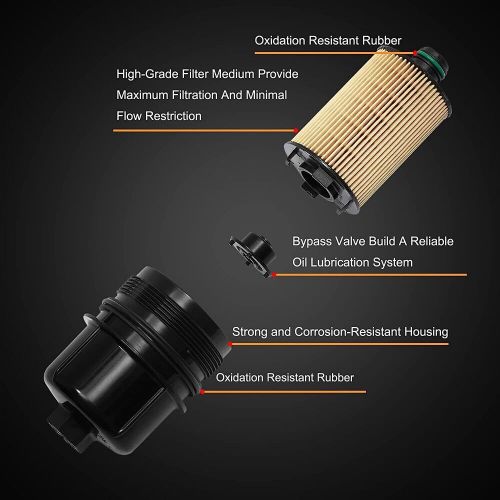 Oxidation Resistant Rubber

High-Grade Filter Medium Provide Maximum Filtration And Minimal Flow Restriction

Bypass Valve Build A Reliable Oil Lubrication System

Strong and Corrosion-Resistant Housing

Oxidation Resistant Rubber