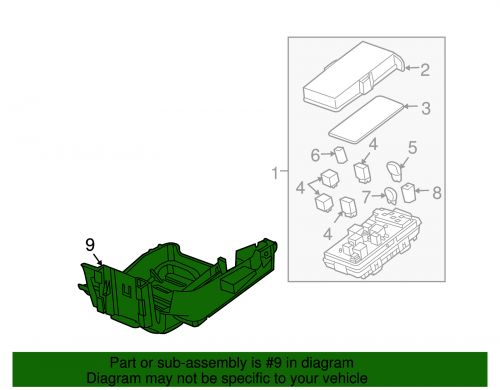 2
3
6
4
5
1
4
7
8
4
9
Part or sub-assembly is #9 in diagram
Diagram may not be specific to your vehicle