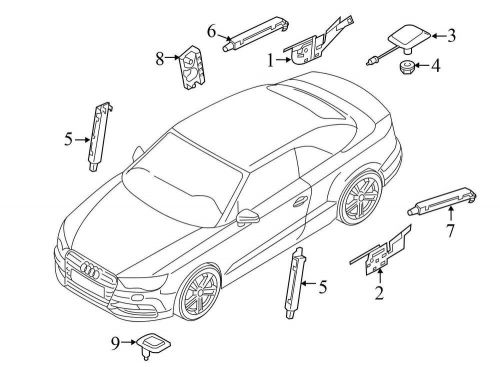 6
1
3
4
8
5
7
5
2
9