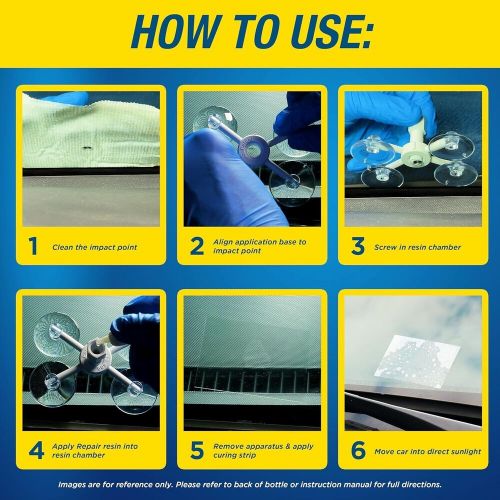 HOW TO USE:

1 Clean the impact point

2 Align application base to impact point

3 Screw in resin chamber

4 Apply Repair resin into resin chamber

5 Remove apparatus & apply curing strip

6 Move car into direct sunlight

Images are for reference only. Please refer to back of bottle or instruction manual for full directions.