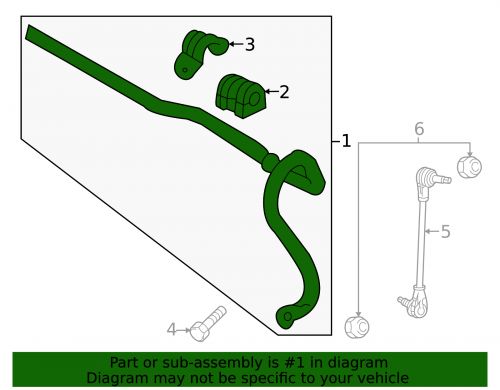 3
2
1
6
5
4

Part or sub-assembly is #1 in diagram
Diagram may not be specific to your vehicle