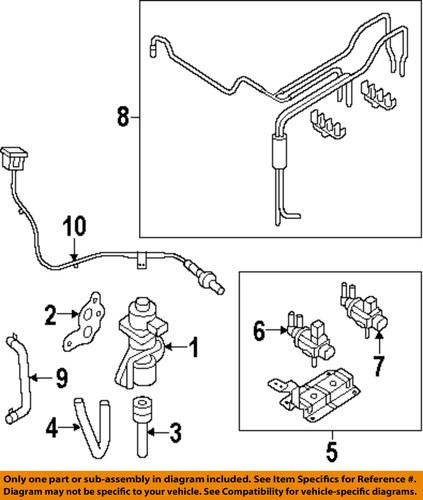 8

10

2

1

6

7

9

4

3

5

Only one part or sub-assembly in diagram included. See Item Specifics for Reference #.
Diagram may not be specific to your vehicle. See Compatibility for vehicle-specific diagrams.