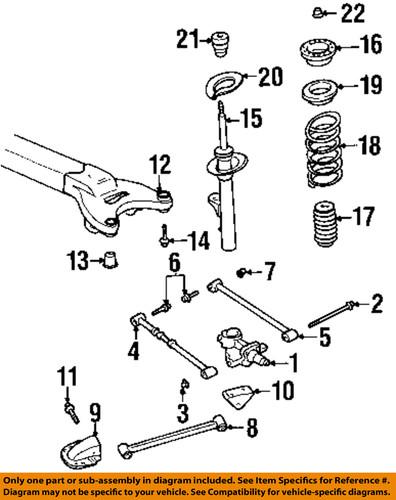 22
21
16
20
19
15
18
12
17
14
13
6
7
2
5
4
1
11
10
3
9
8

Only one part or sub-assembly in diagram included. See Item Specifics for Reference #. Diagram may not be specific to your vehicle. See Compatibility for vehicle-specific diagrams.