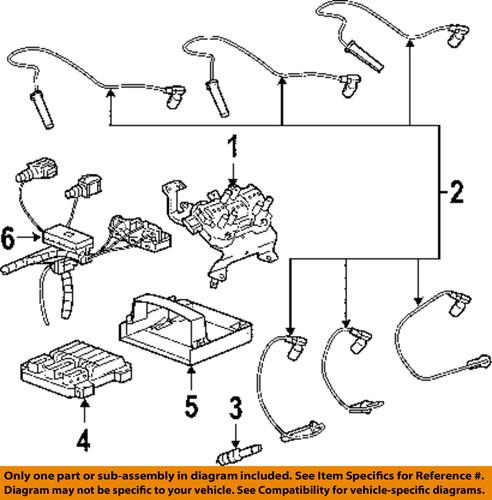 1
2
6
5
3
4

Only one part or sub-assembly in diagram included. See Item Specifics for Reference #. Diagram may not be specific to your vehicle. See Compatibility for vehicle-specific diagrams.