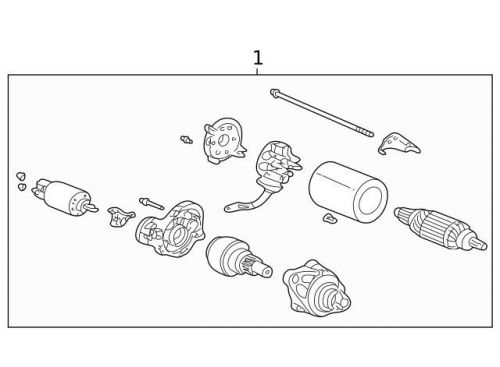 1