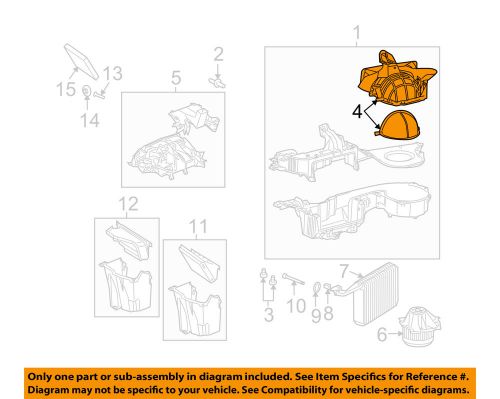 1
2
13
15
14
5
4
12
11
7
3
10
9
8
6

Only one part or sub-assembly in diagram included. See Item Specifics for Reference #. Diagram may not be specific to your vehicle. See Compatibility for vehicle-specific diagrams.