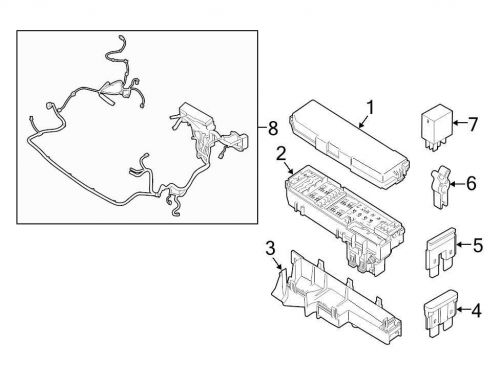 8
1
7
2
6
3
5
4