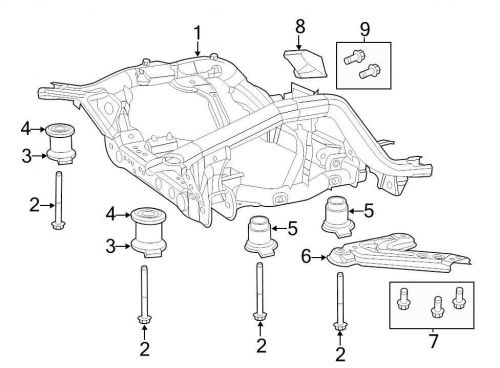 1
8
9
4
3
2
4
3
5
5
6
2
2
2
7