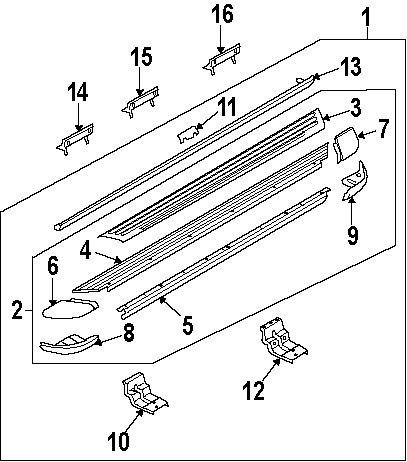 16
1
15
13
14
11
3
7
9
4
6
2
5
8
12
10