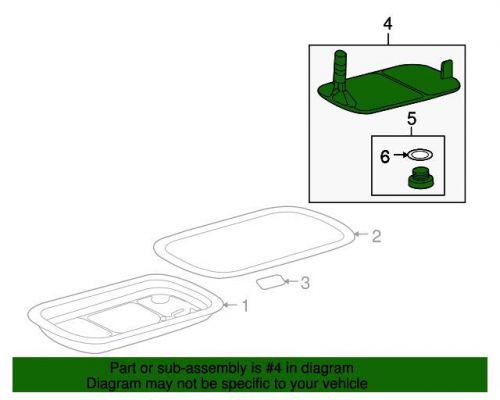 4

5

6

2

3

1

Part or sub-assembly is #4 in diagram
Diagram may not be specific to your vehicle