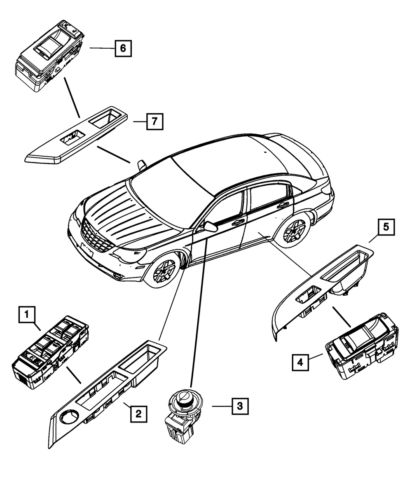 6
7
5
1
4
2
3