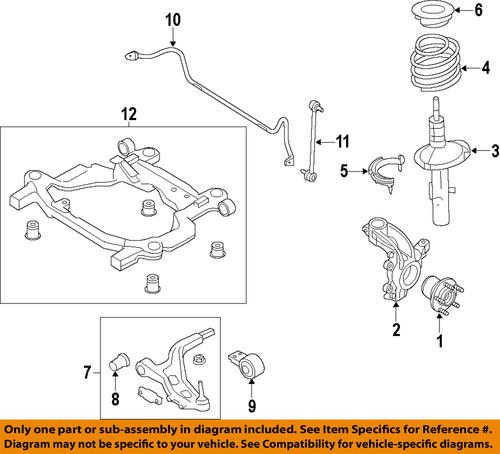 10
6
4
12
11
3
5
2
1
7
8
9

Only one part or sub-assembly in diagram included. See Item Specifics for Reference #. Diagram may not be specific to your vehicle. See Compatibility for vehicle-specific diagrams.