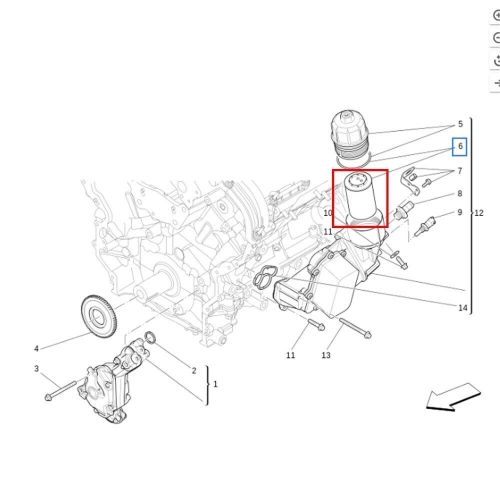 5
6
7
8
9
12
10
11
14
11
13
4
3
2
1