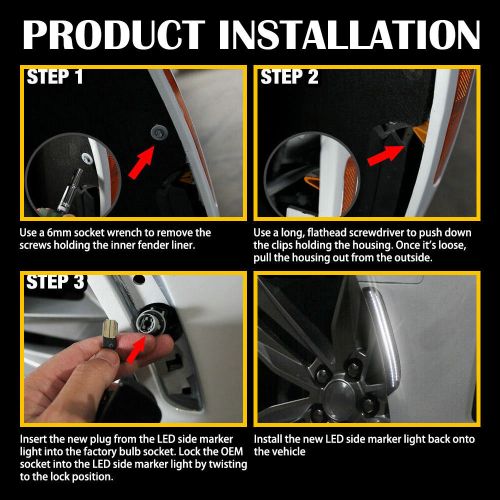 PRODUCT INSTALLATION

STEP 1

Use a 6mm socket wrench to remove the screws holding the inner fender liner.

STEP 2

Use a long, flathead screwdriver to push down the clips holding the housing. Once it's loose, pull the housing out from the outside.

STEP 3

Insert the new plug from the LED side marker light into the factory bulb socket. Lock the OEM socket into the LED side marker light by twisting to the lock position.

Install the new LED side marker light back onto the vehicle