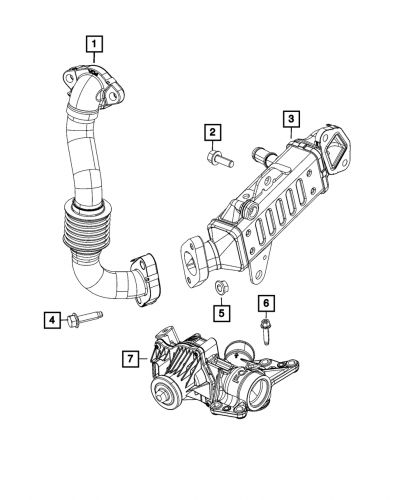 1
2
3
4
5
6
7