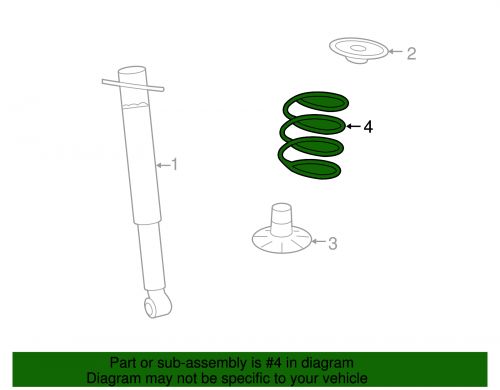 2
4
1
3
Part or sub-assembly is #4 in diagram
Diagram may not be specific to your vehicle