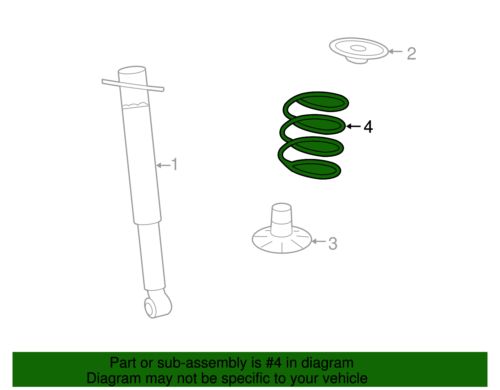 2

4

1

3

Part or sub-assembly is #4 in diagram
Diagram may not be specific to your vehicle