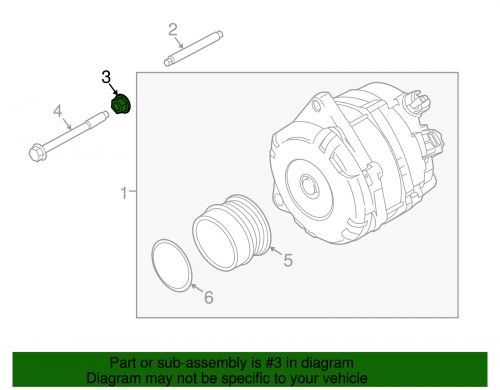 2
3
4
1
5
6

Part or sub-assembly is #3 in diagram
Diagram may not be specific to your vehicle